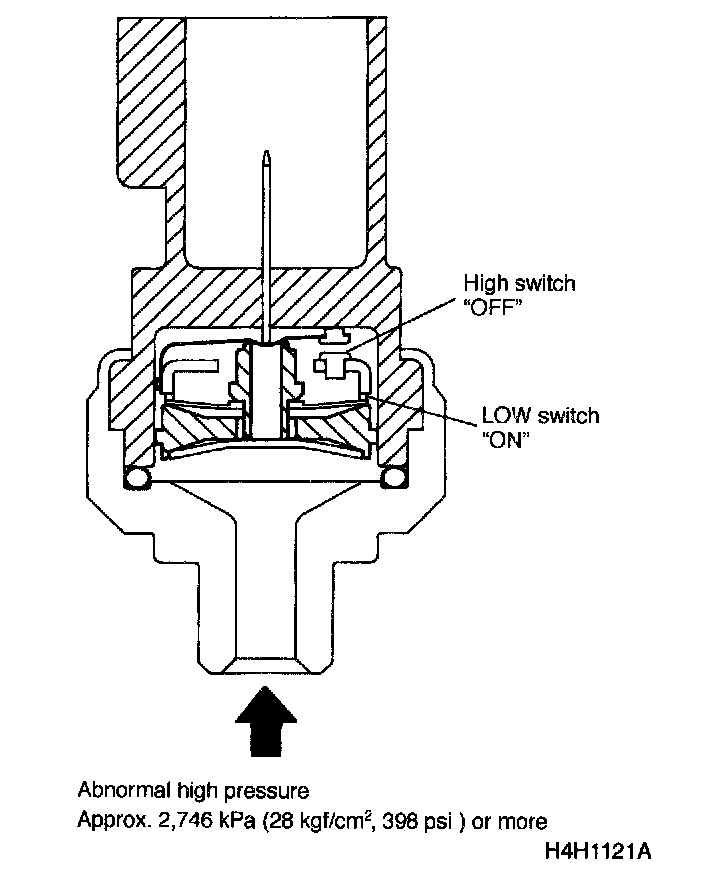 High switch
"OFF"

LOW switch
"ON"

Abnormal high pressure
Approx. 2,746 kPa (28 kgf/cm$^2$, 398 psi ) or more

H4H1121A