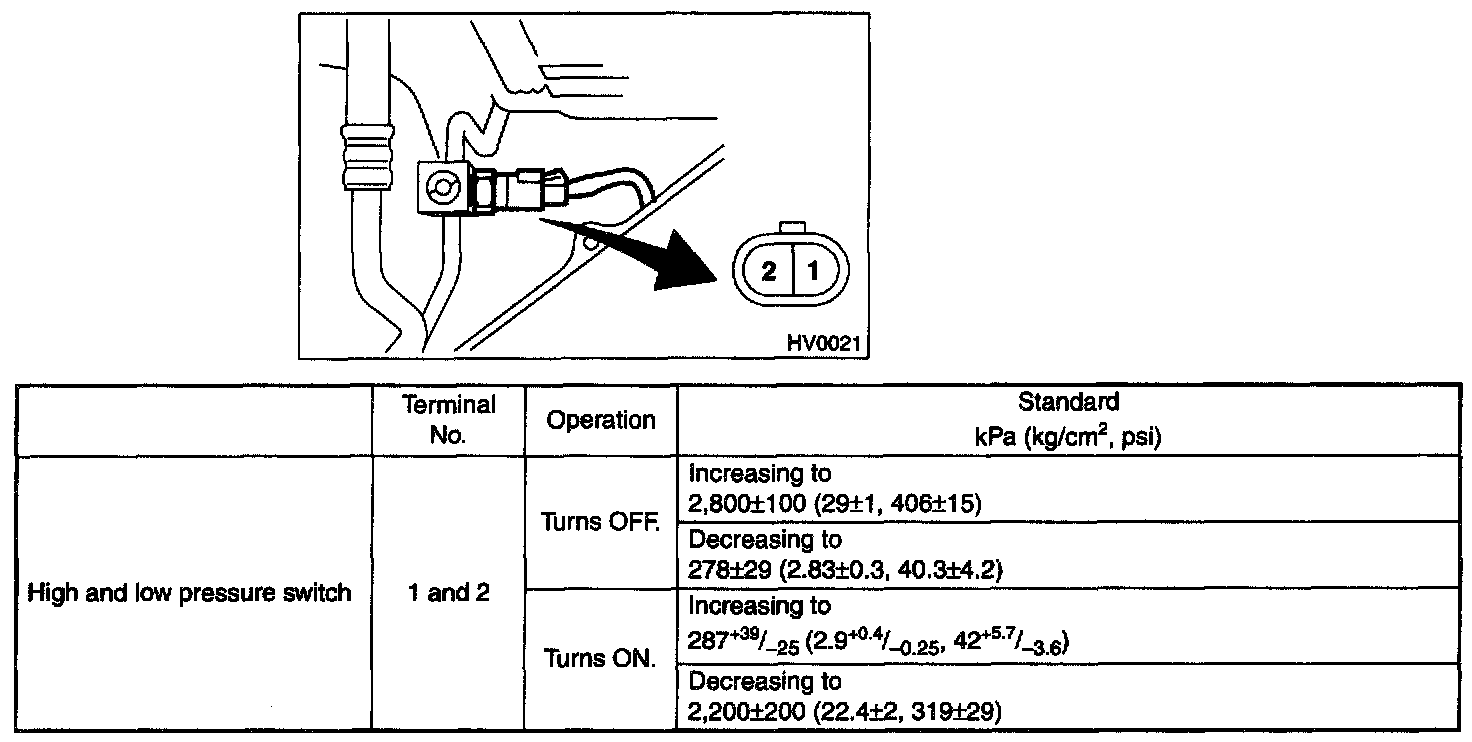 2 1

HV0021

| | Terminal No. | Operation | Standard kPa (kg/cm$^2$, psi) |
|---|---|---|---|
| High and low pressure switch | 1 and 2 | Turns OFF. | Increasing to 2,800±100 (29±1, 406±15) |
| | | | Decreasing to 278±29 (2.83±0.3, 40.3±4.2) |
| | | Turns ON. | Increasing to $287^{+39}/_{-25}$ ($2.9^{+0.4}/_{-0.25}$, $42^{+5.7}/_{-3.6}$) |
| | | | Decreasing to 2,200±200 (22.4±2, 319±29) |