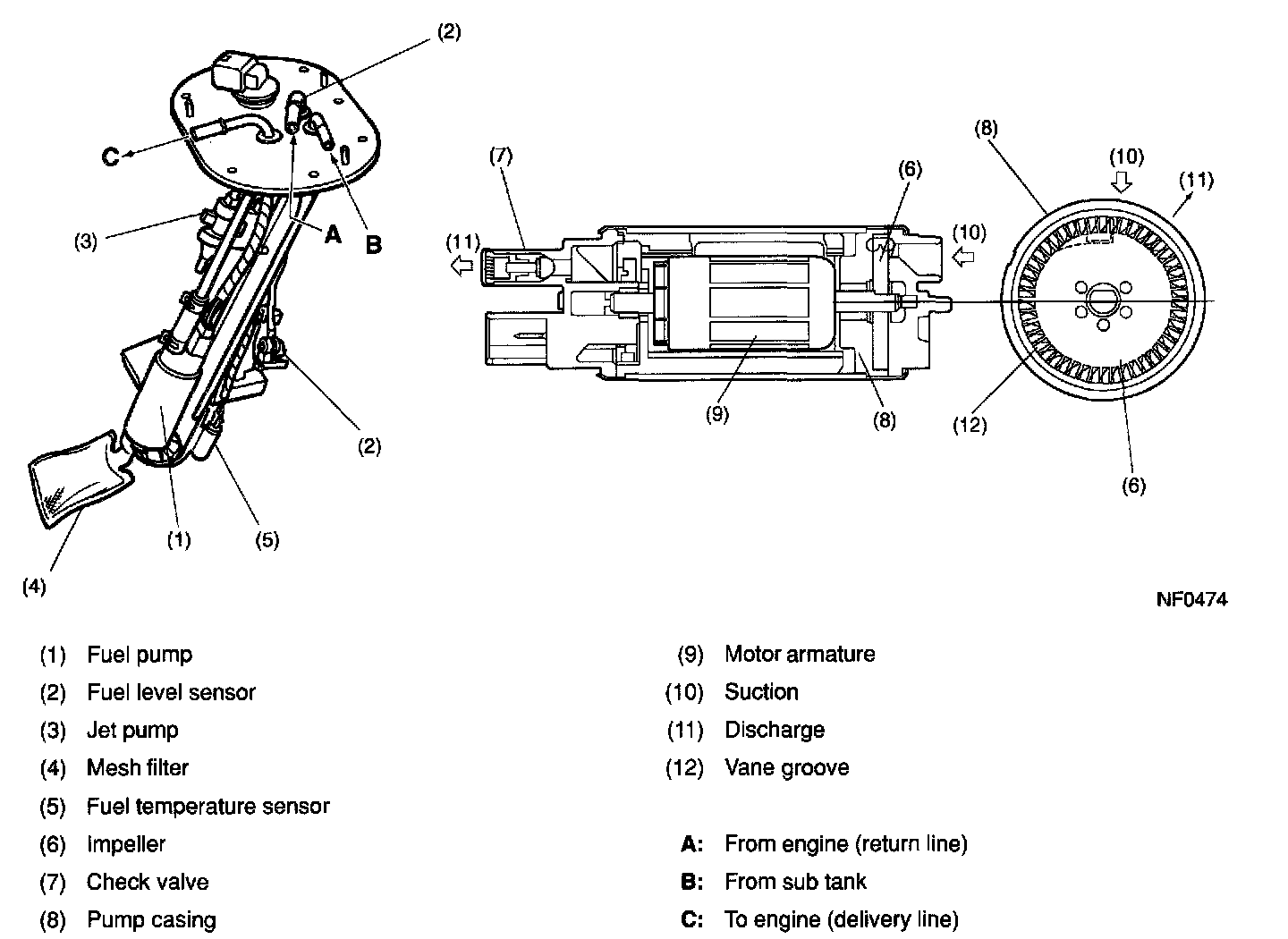 (2)
C
(3)
A
B
(2)
(1)
(5)
(4)
(7)
(11)
(6)
(10)
(9)
(8)
(8)
(10)
(11)
(12)
(6)
NF0474

(1) Fuel pump
(2) Fuel level sensor
(3) Jet pump
(4) Mesh filter
(5) Fuel temperature sensor
(6) Impeller
(7) Check valve
(8) Pump casing

(9) Motor armature
(10) Suction
(11) Discharge
(12) Vane groove

A: From engine (return line)
B: From sub tank
C: To engine (delivery line)