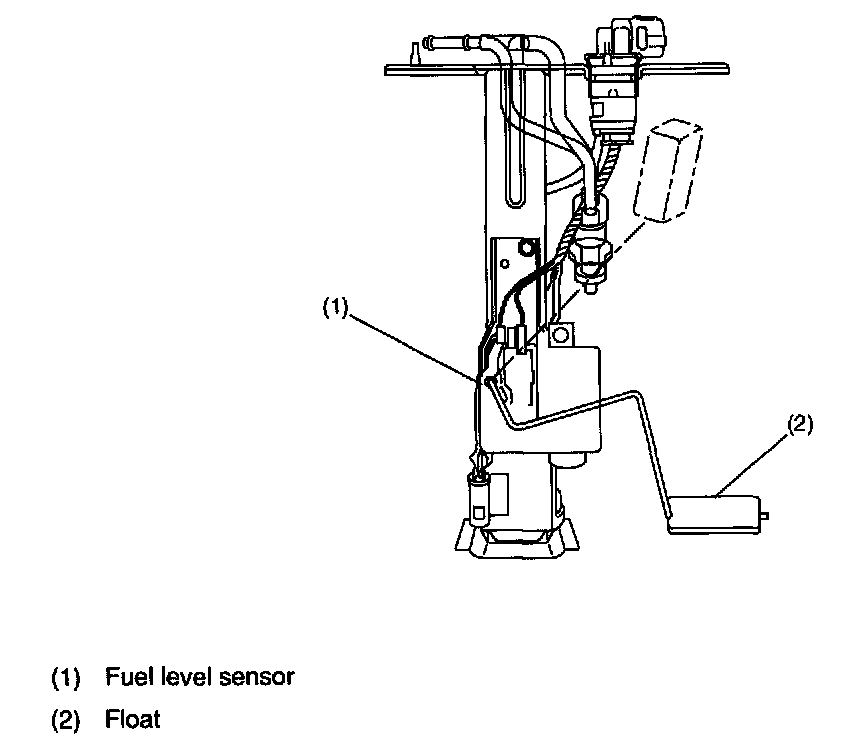 (1)

(2)

(1) Fuel level sensor

(2) Float