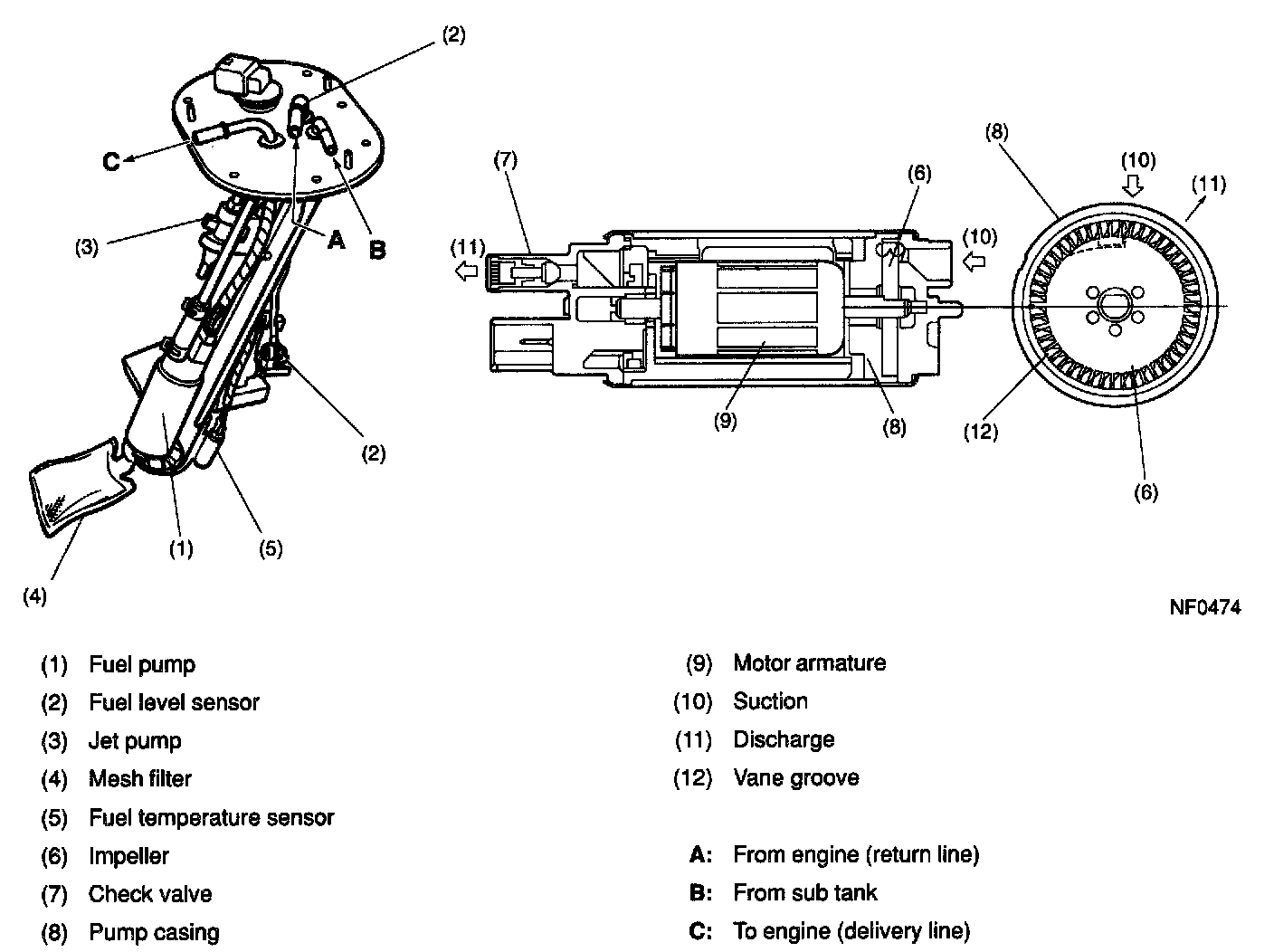 (2)

C

(3)

A

B

(2)

(1)

(5)

(4)

(7)

(11)

(6)

(10)

(9)

(8)

(8)

(10)

(11)

(12)

(6)

NF0474

(1) Fuel pump

(2) Fuel level sensor

(3) Jet pump

(4) Mesh filter

(5) Fuel temperature sensor

(6) Impeller

(7) Check valve

(8) Pump casing

(9) Motor armature

(10) Suction

(11) Discharge

(12) Vane groove

A: From engine (return line)

B: From sub tank

C: To engine (delivery line)