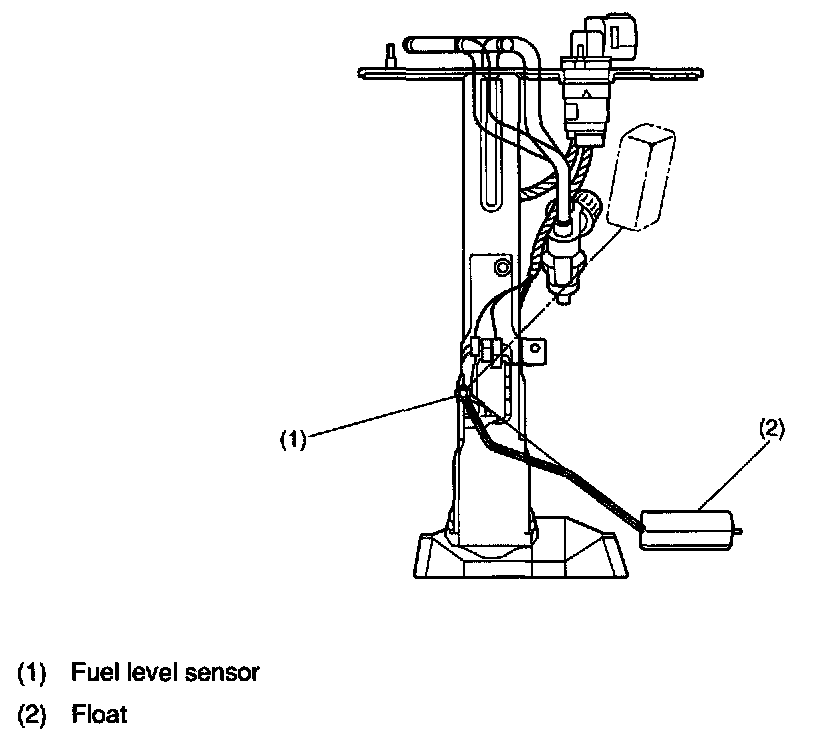 (1)

(2)

(1) Fuel level sensor

(2) Float