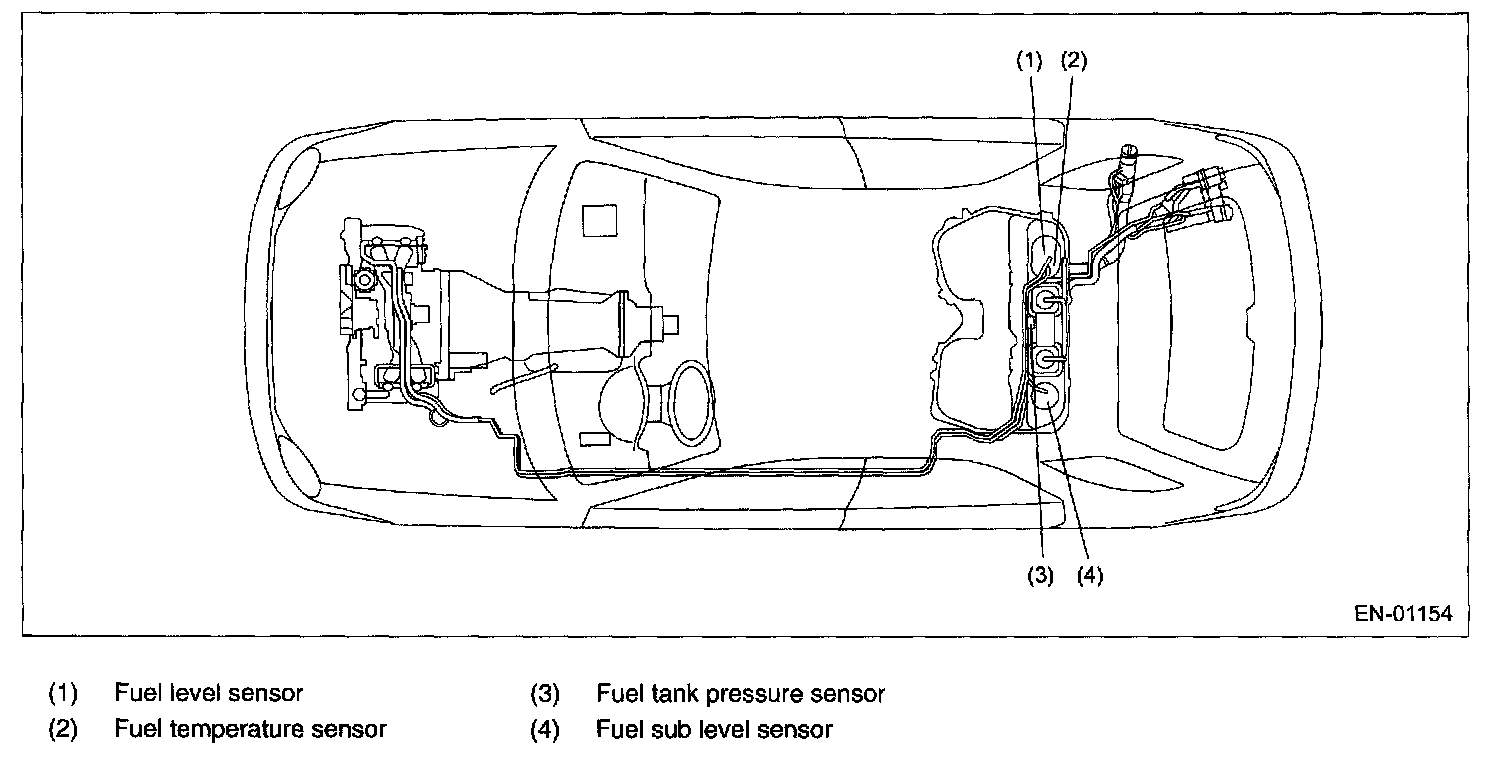 (1) (2)

(3) (4)

EN-01154

(1) Fuel level sensor
(2) Fuel temperature sensor

(3) Fuel tank pressure sensor
(4) Fuel sub level sensor