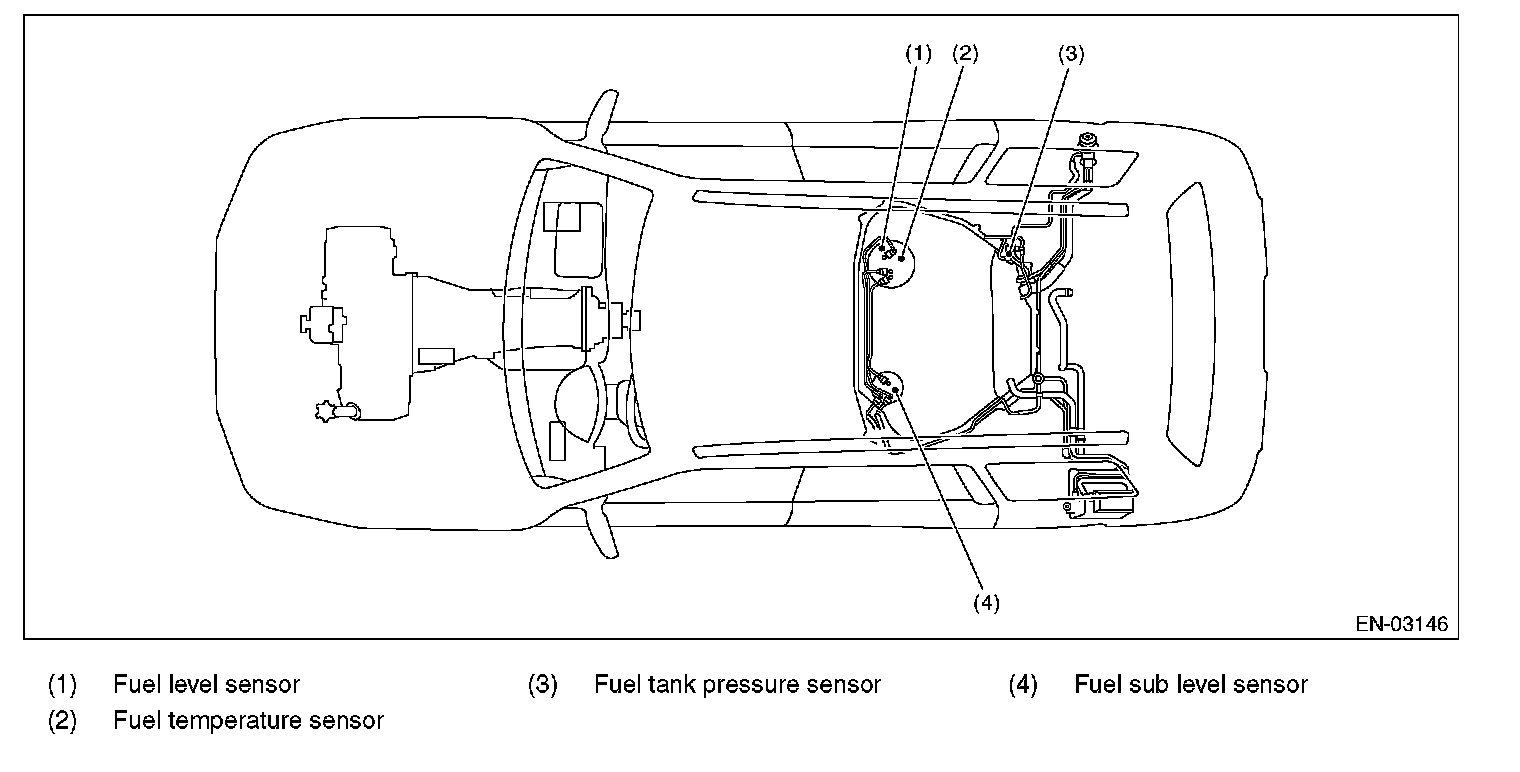 (1) (2) (3)

(4)

EN-03146

(1) Fuel level sensor
(2) Fuel temperature sensor

(3) Fuel tank pressure sensor

(4) Fuel sub level sensor