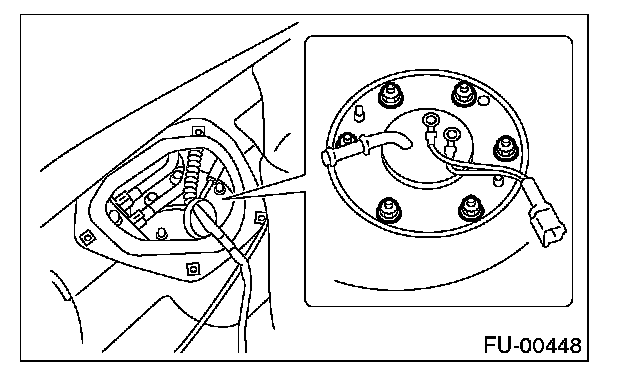 FU-00448