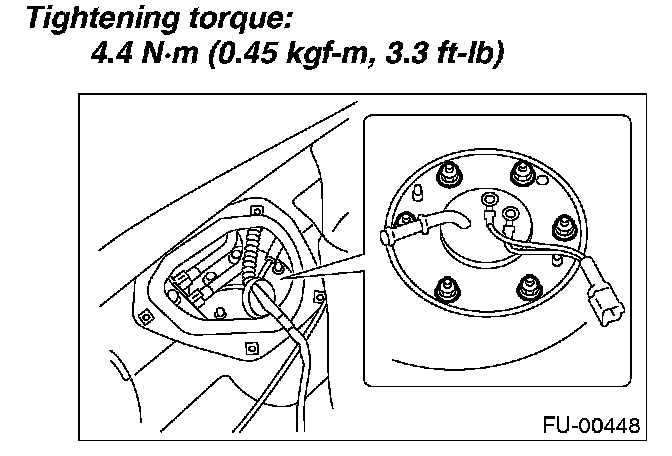 Tightening torque:
4.4 N·m (0.45 kgf-m, 3.3 ft-lb)

FU-00448