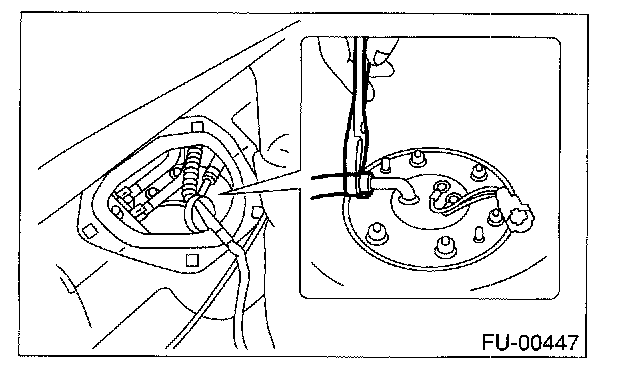 FU-00447