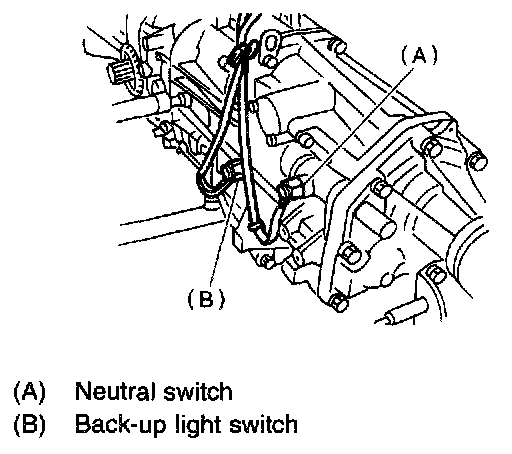 (A)

(B)

(A) Neutral switch
(B) Back-up light switch