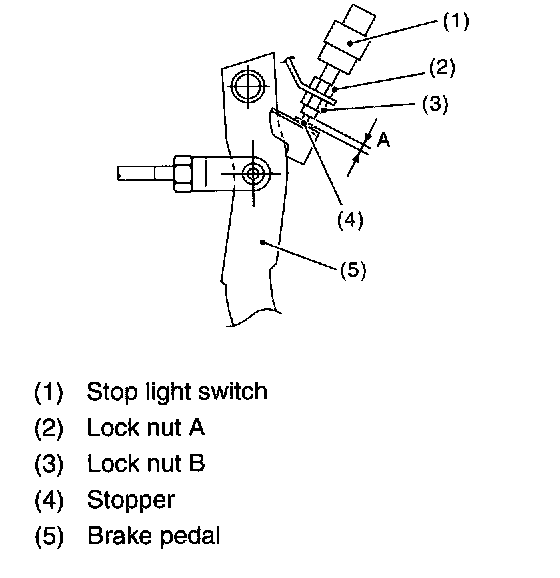 (1)
(2)
(3)
A
(4)
(5)

(1) Stop light switch
(2) Lock nut A
(3) Lock nut B
(4) Stopper
(5) Brake pedal