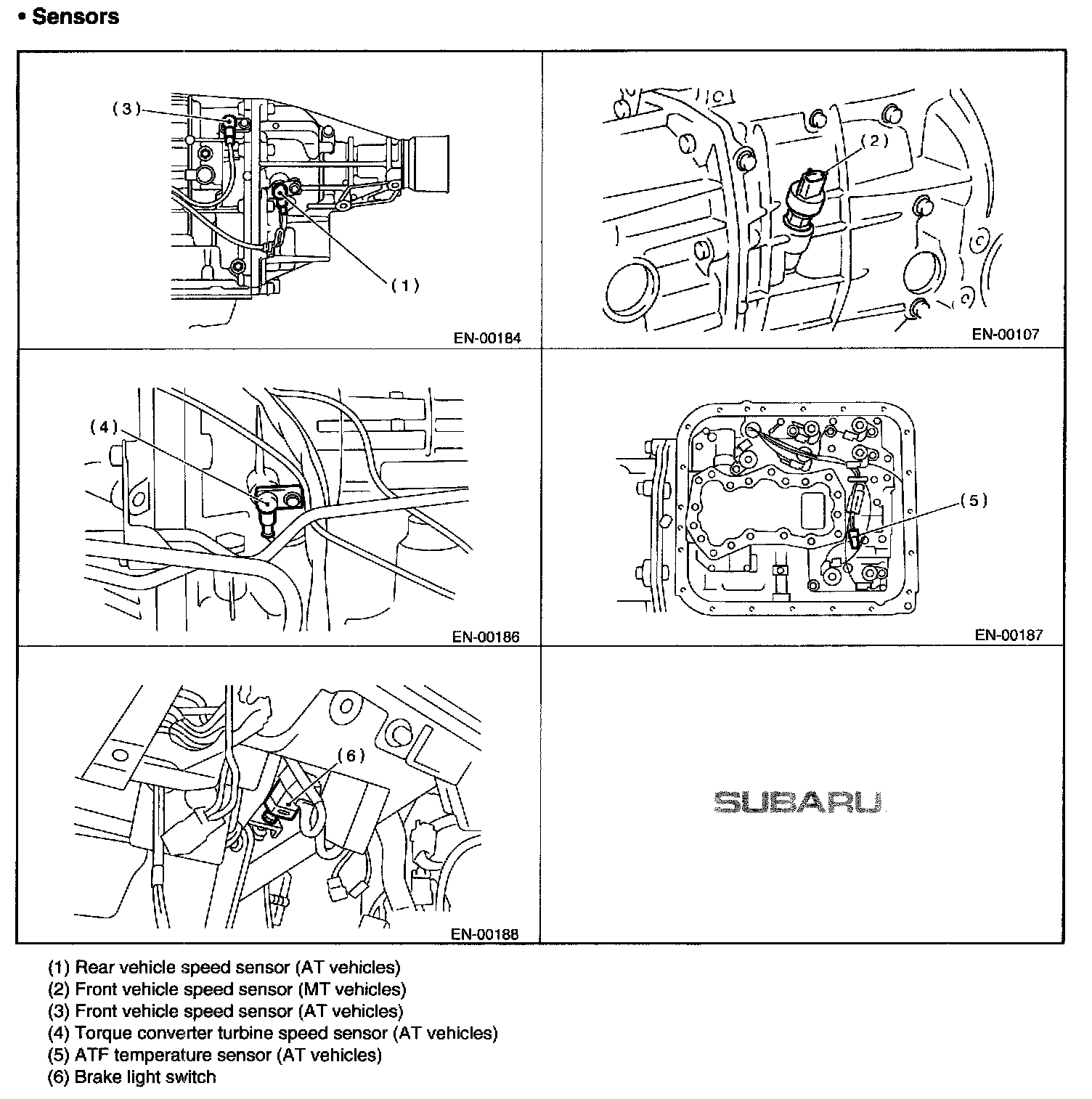 • Sensors

(3)
(1)
EN-00184

(2)
EN-00107

(4)
EN-00186

(5)
EN-00187

(6)
EN-00188

SUBARU

(1) Rear vehicle speed sensor (AT vehicles)
(2) Front vehicle speed sensor (MT vehicles)
(3) Front vehicle speed sensor (AT vehicles)
(4) Torque converter turbine speed sensor (AT vehicles)
(5) ATF temperature sensor (AT vehicles)
(6) Brake light switch