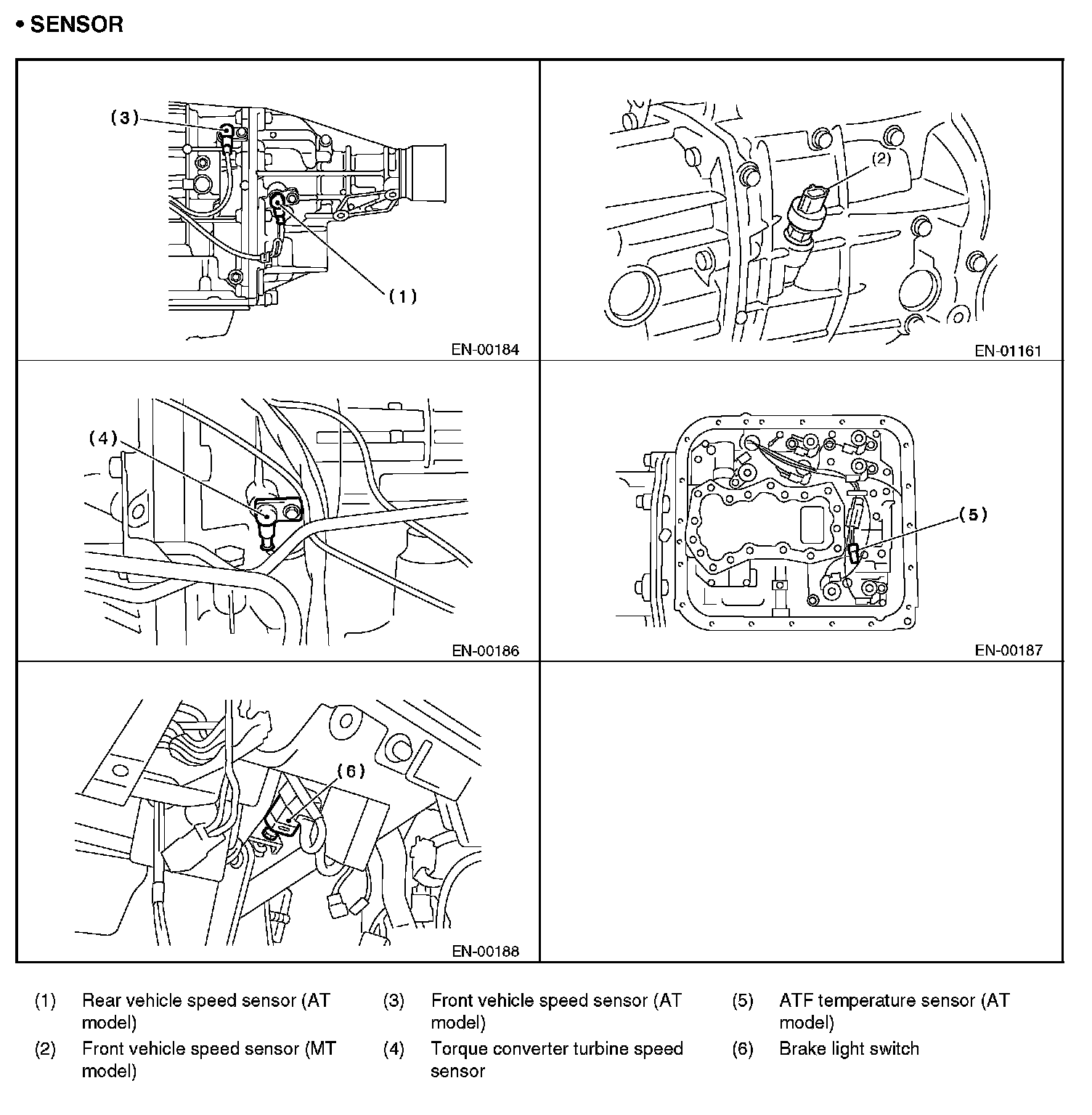 • SENSOR

(3)

(1)

EN-00184

(2)

EN-01161

(4)

EN-00186

(5)

EN-00187

(6)

EN-00188

(1) Rear vehicle speed sensor (AT model)

(2) Front vehicle speed sensor (MT model)

(3) Front vehicle speed sensor (AT model)

(4) Torque converter turbine speed sensor

(5) ATF temperature sensor (AT model)

(6) Brake light switch