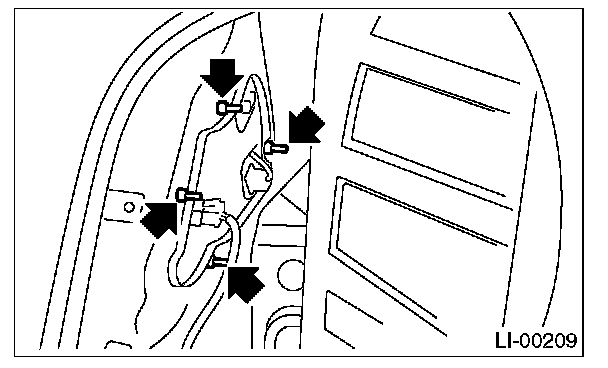 LI-00209