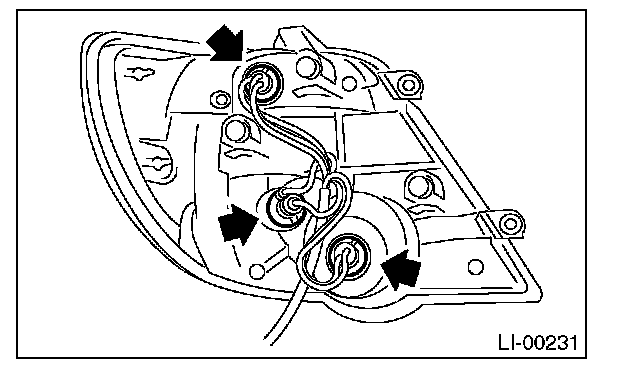 LI-00231