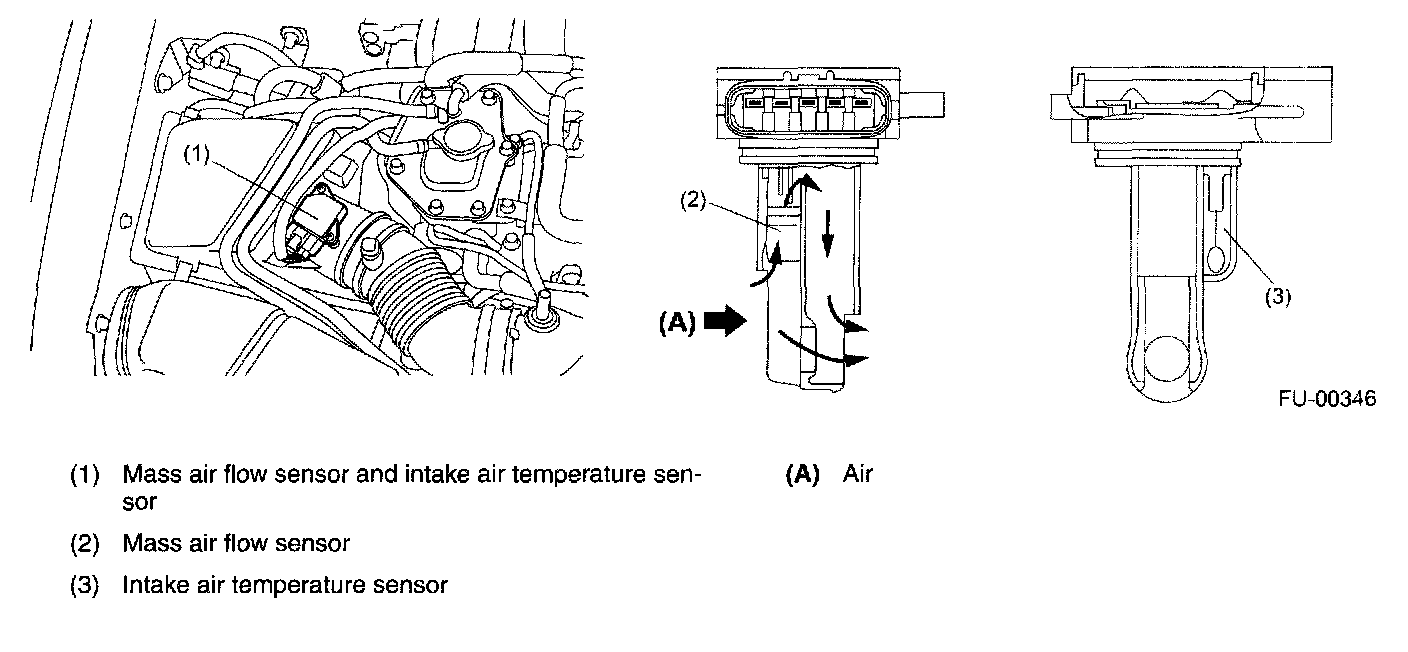 (1)

(2)

(A)

(3)

FU-00346

(1) Mass air flow sensor and intake air temperature sensor

(2) Mass air flow sensor

(3) Intake air temperature sensor

(A) Air