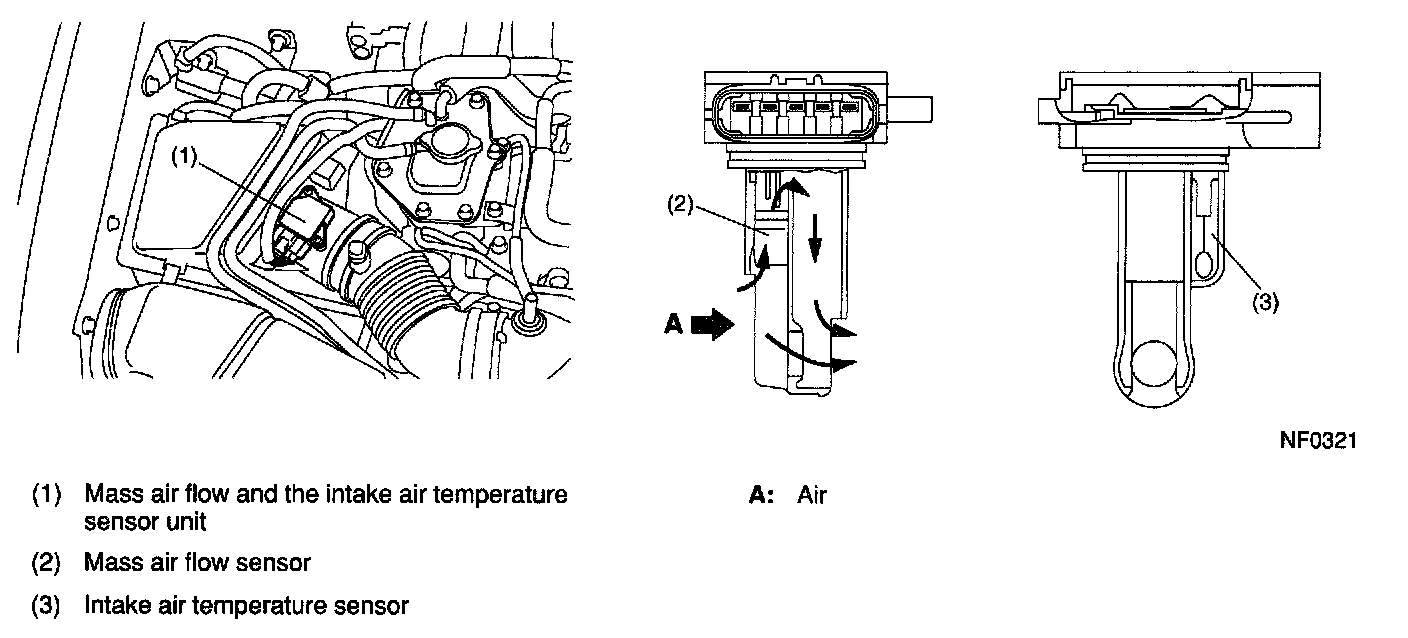 (1)

(2)

A

(3)

NF0321

(1) Mass air flow and the intake air temperature sensor unit

(2) Mass air flow sensor

(3) Intake air temperature sensor

A: Air