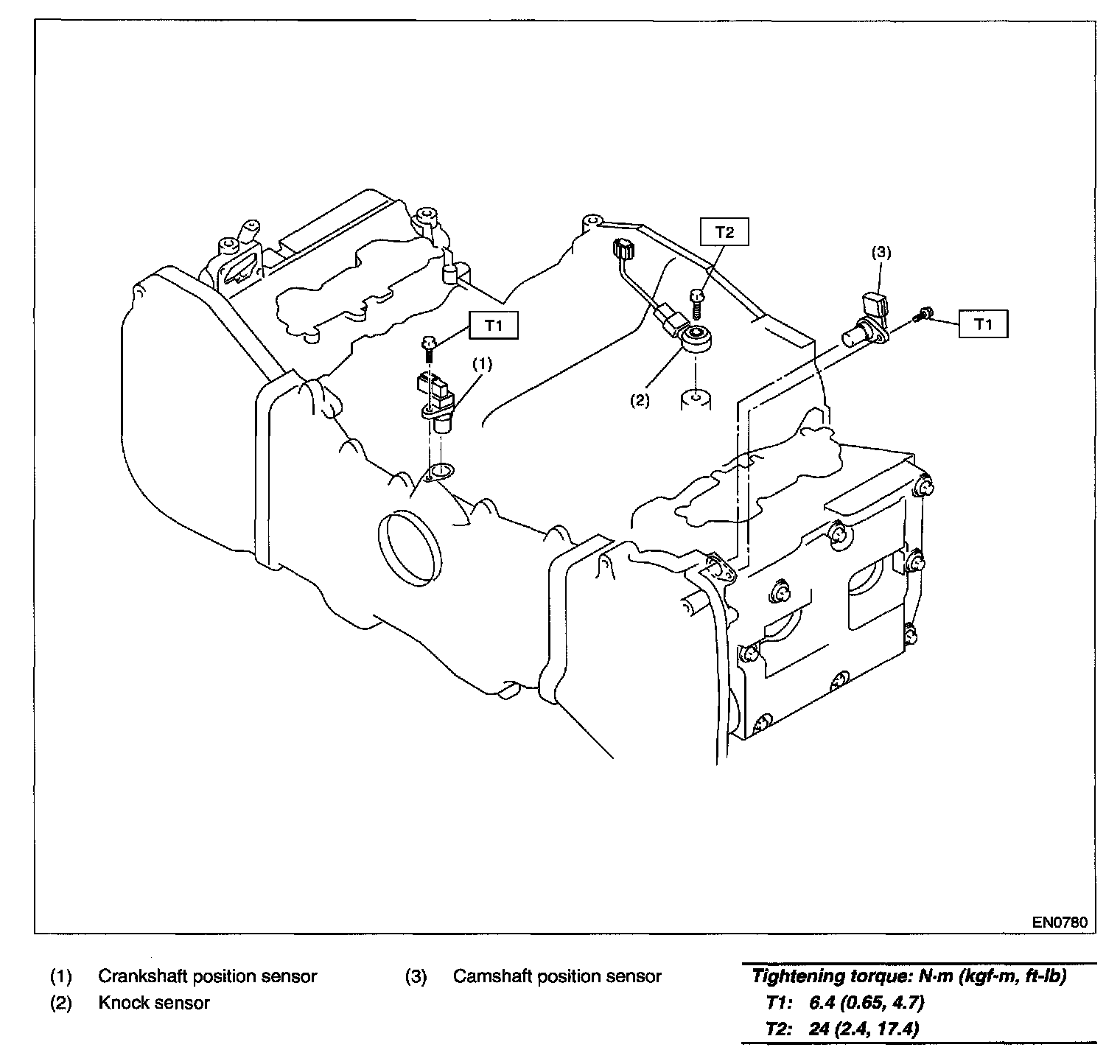 T2

(3)

T1

T1

(1)

(2)

EN0780

(1) Crankshaft position sensor
(2) Knock sensor

(3) Camshaft position sensor

Tightening torque: N·m (kgf-m, ft-lb)
T1: 6.4 (0.65, 4.7)
T2: 24 (2.4, 17.4)