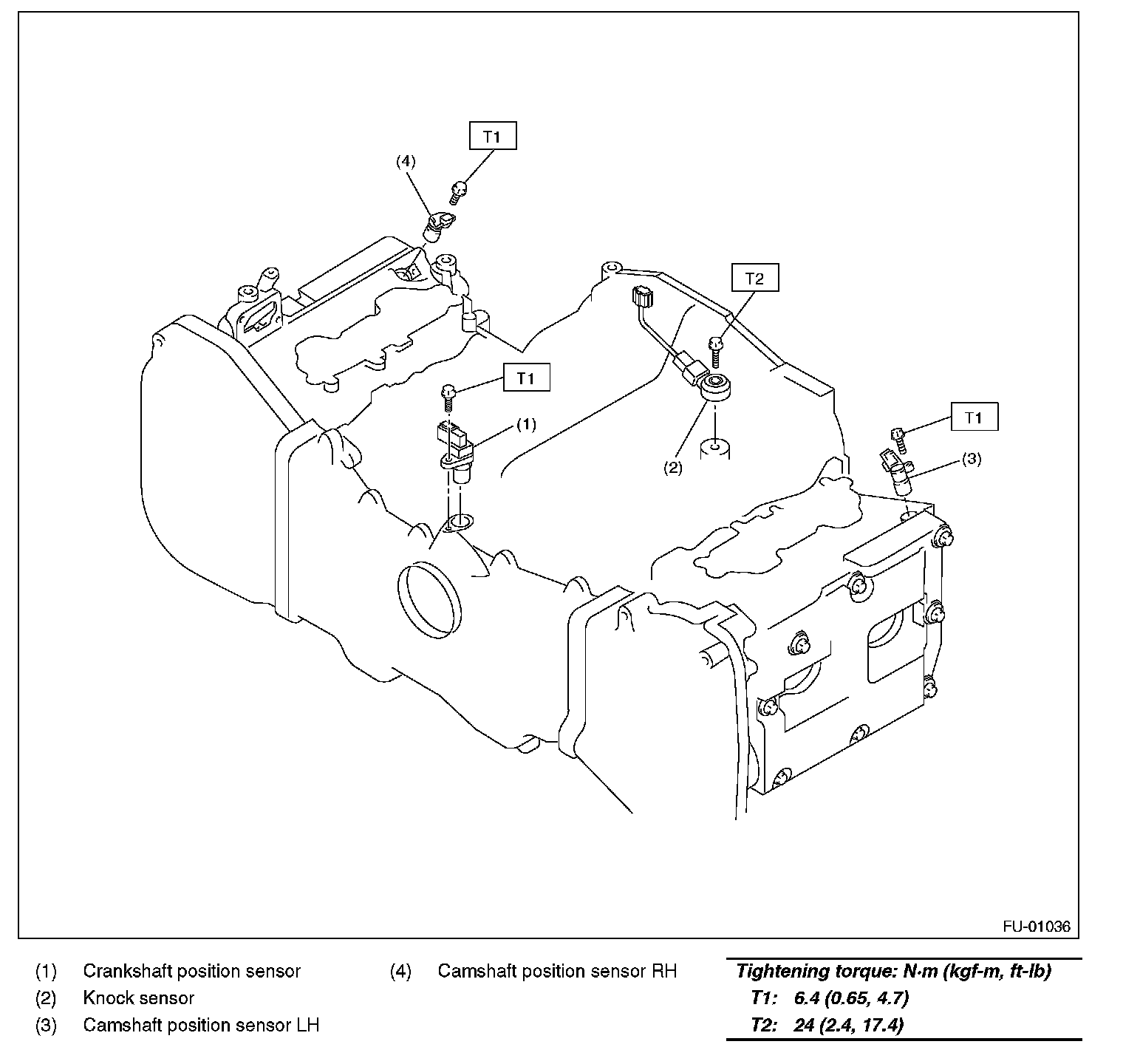 T1
(4)
T2
T1
(1)
(2)
T1
(3)
FU-01036

(1) Crankshaft position sensor
(2) Knock sensor
(3) Camshaft position sensor LH

(4) Camshaft position sensor RH

Tightening torque: N·m (kgf-m, ft-lb)
T1: 6.4 (0.65, 4.7)
T2: 24 (2.4, 17.4)