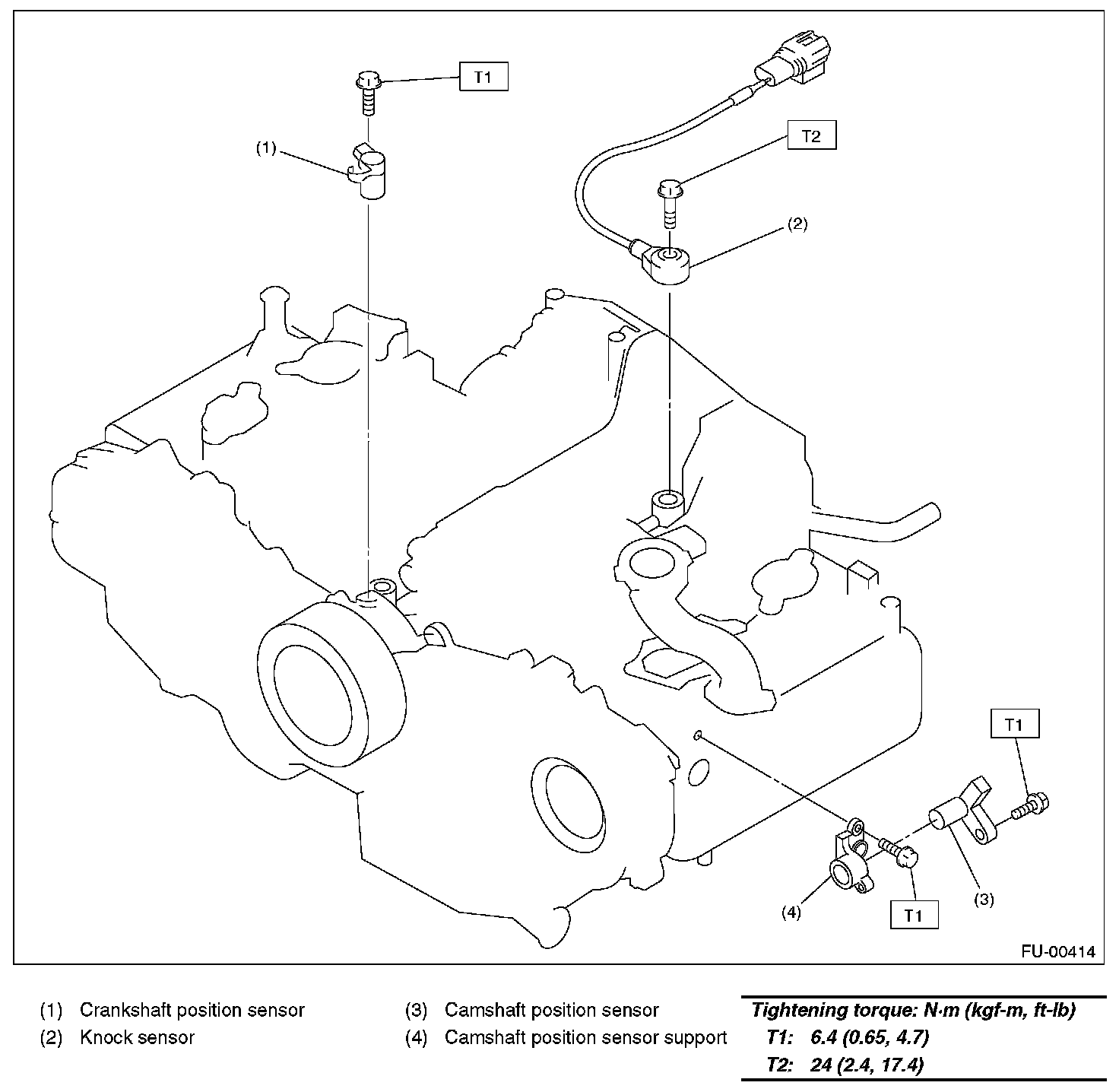 T1

(1)

T2

(2)

T1

(3)

(4)

T1

FU-00414

(1) Crankshaft position sensor
(2) Knock sensor

(3) Camshaft position sensor
(4) Camshaft position sensor support

Tightening torque: N·m (kgf-m, ft-lb)
T1: 6.4 (0.65, 4.7)
T2: 24 (2.4, 17.4)