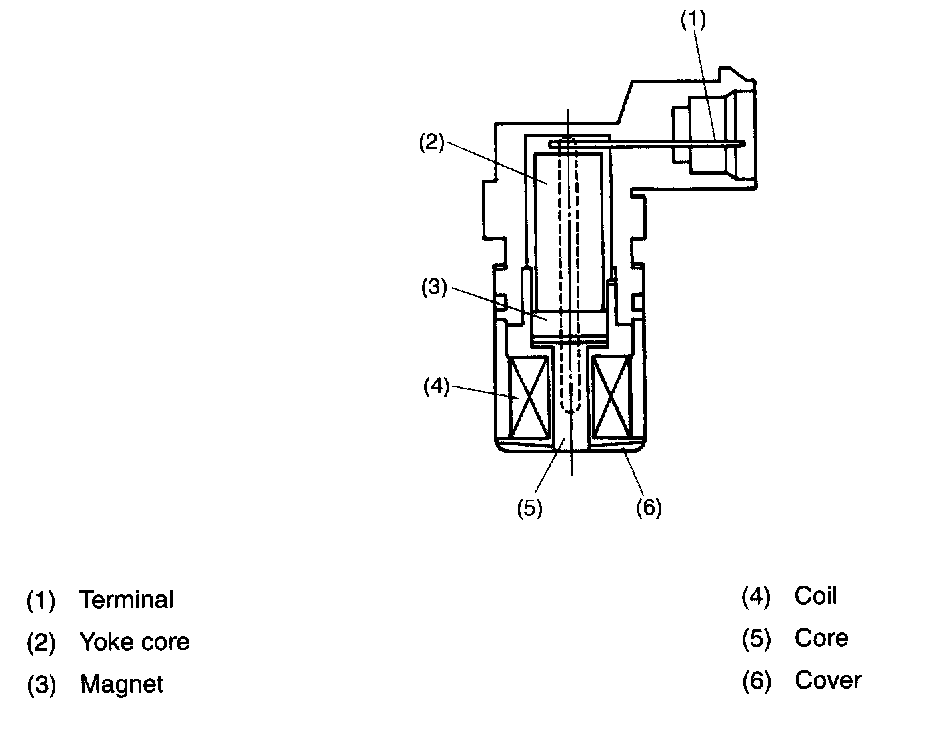 (1)
(2)
(3)
(4)
(5)
(6)

(1) Terminal
(2) Yoke core
(3) Magnet

(4) Coil
(5) Core
(6) Cover