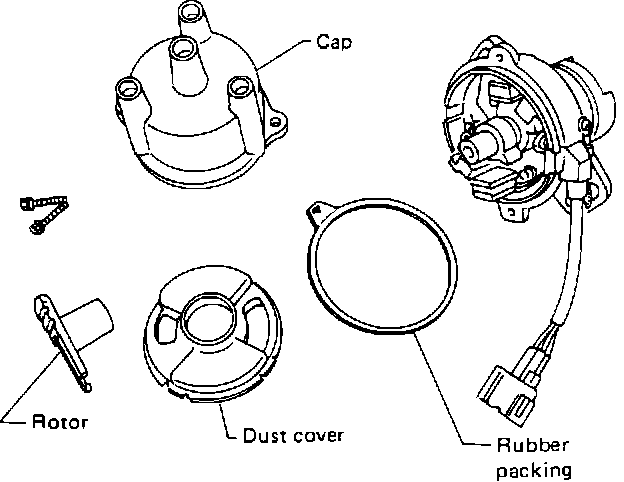 Cap

Rotor

Dust cover

Rubber packing