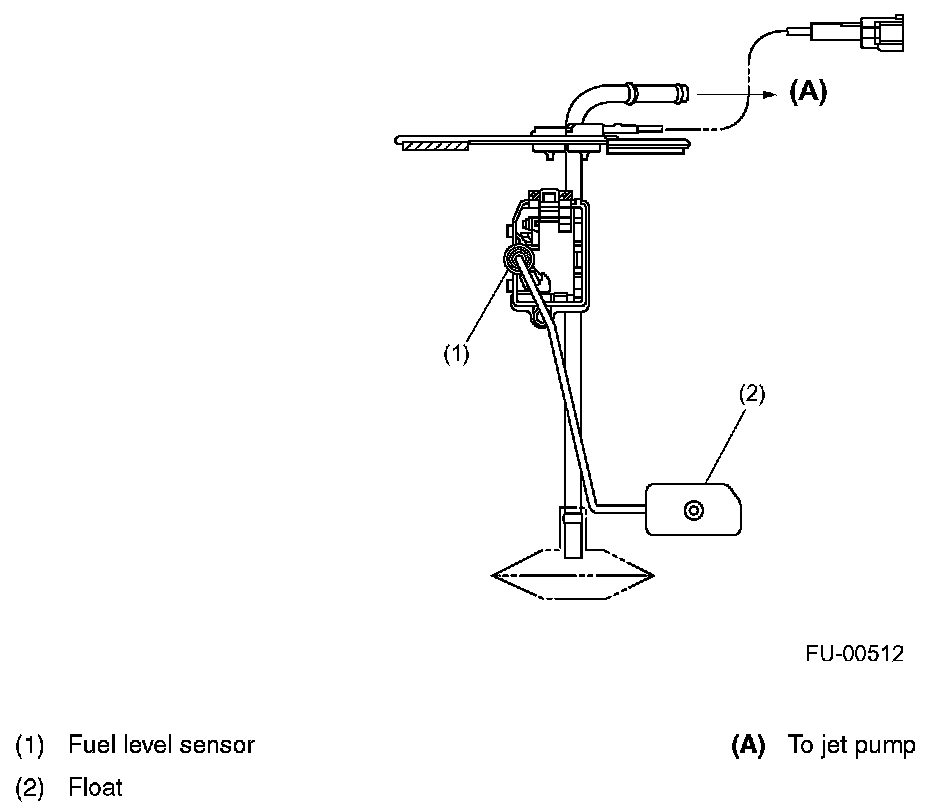 (A)

(1)

(2)

FU-00512

(1) Fuel level sensor
(2) Float

(A) To jet pump