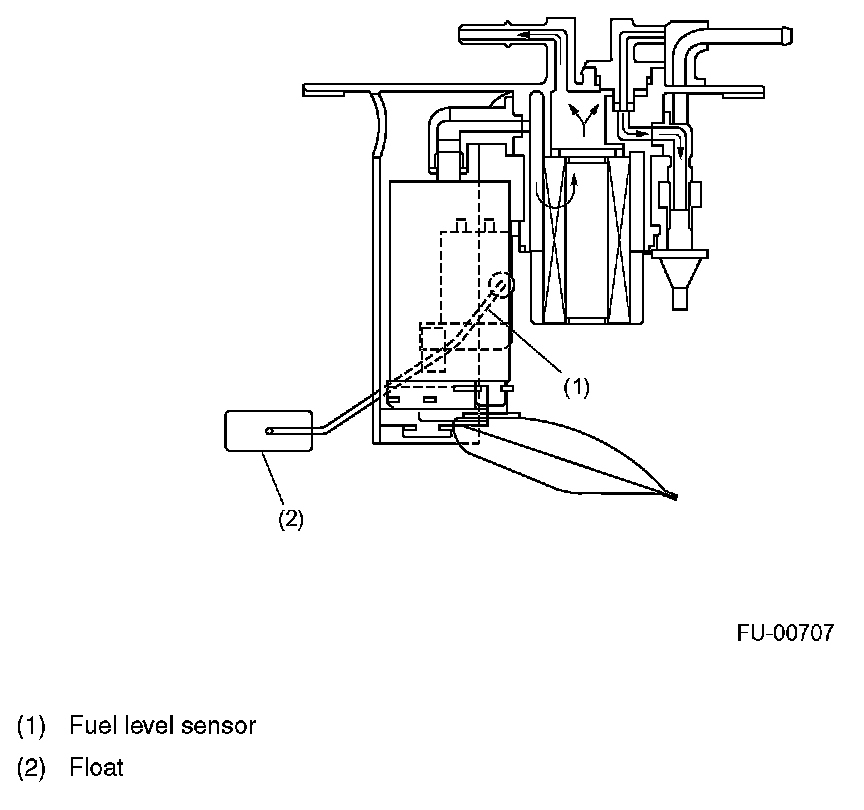 (1)

(2)

FU-00707

(1) Fuel level sensor

(2) Float