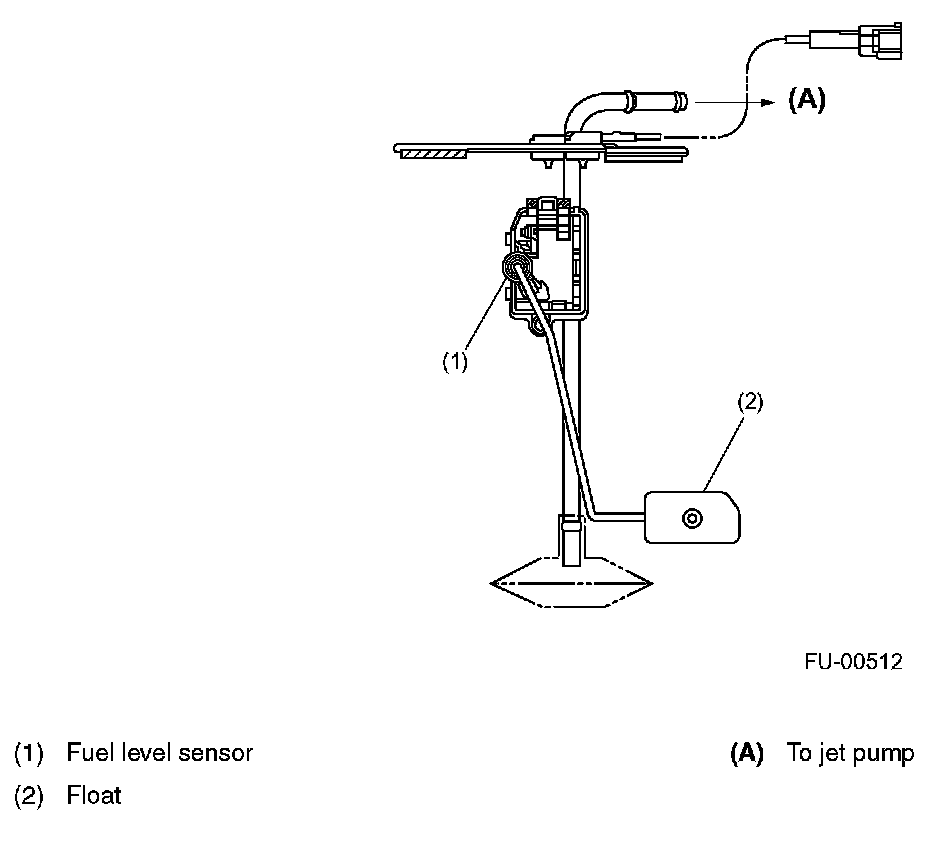 (A)

(1)

(2)

FU-00512

(1) Fuel level sensor

(2) Float

(A) To jet pump