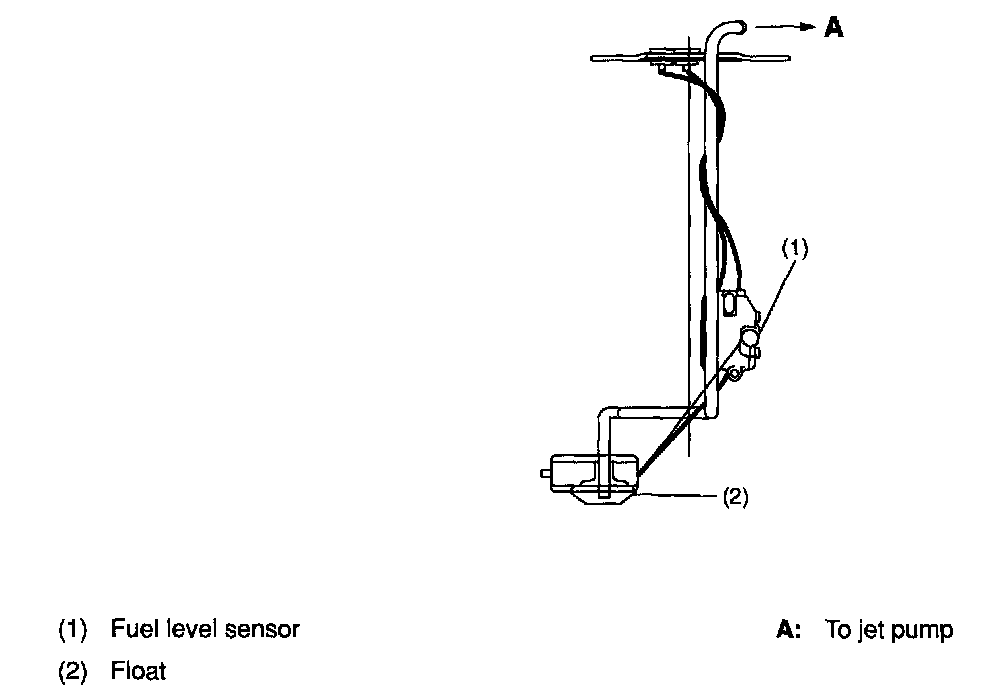 A

(1)

(2)

(1) Fuel level sensor

(2) Float

A: To jet pump