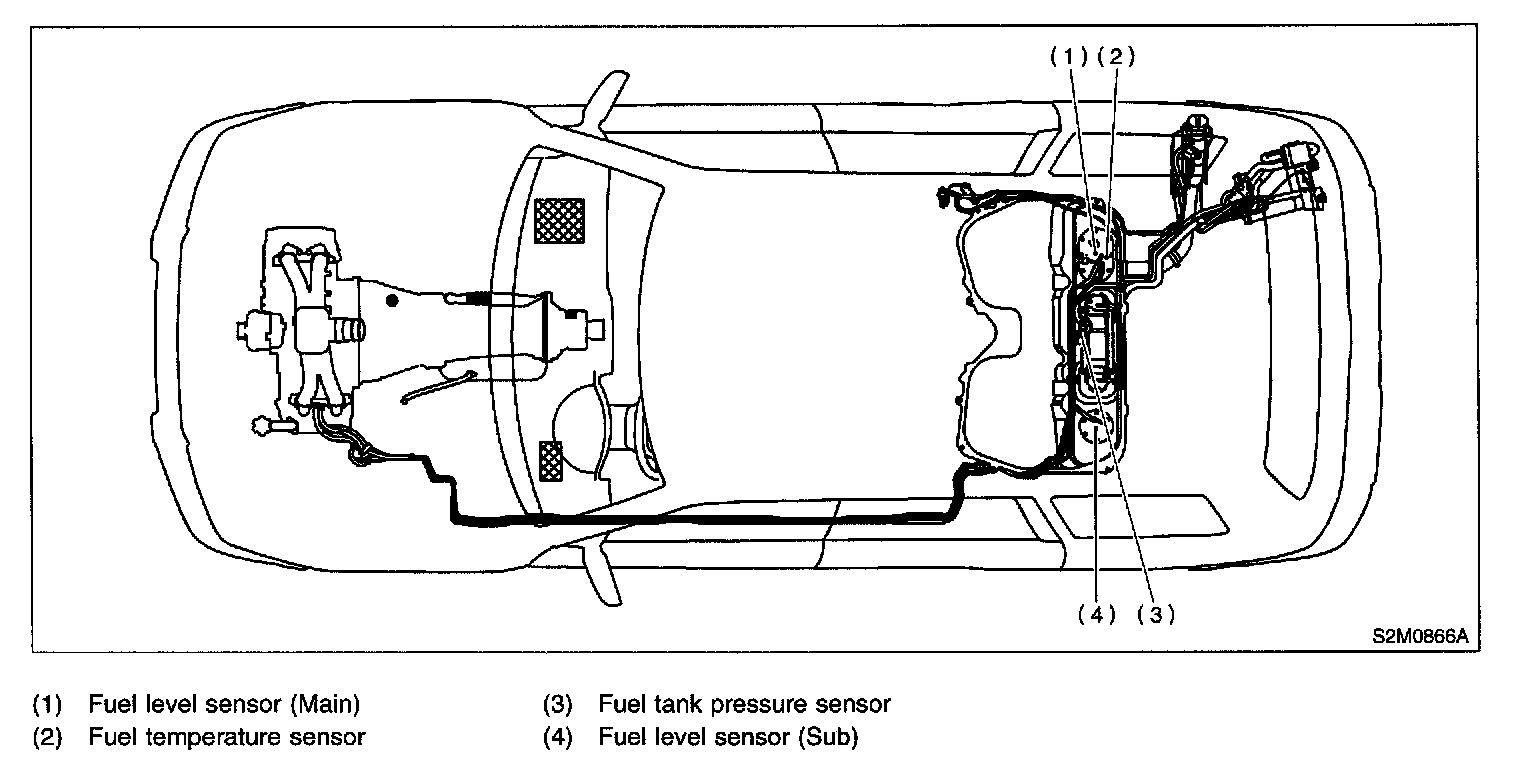 (1) (2)

(4) (3)

S2M0866A

(1) Fuel level sensor (Main)
(2) Fuel temperature sensor

(3) Fuel tank pressure sensor
(4) Fuel level sensor (Sub)