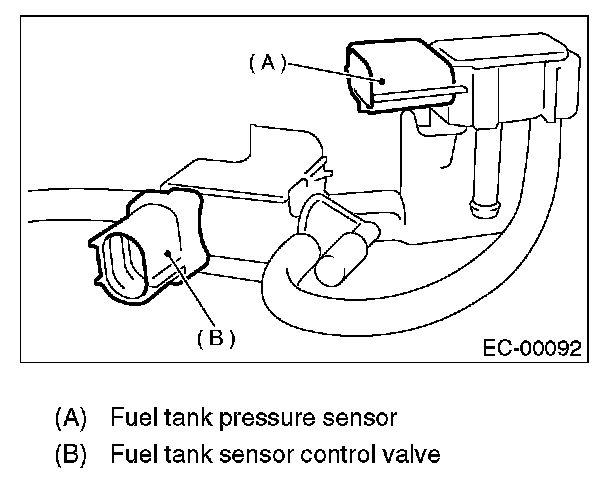 (A)

(B)

EC-00092

(A) Fuel tank pressure sensor

(B) Fuel tank sensor control valve