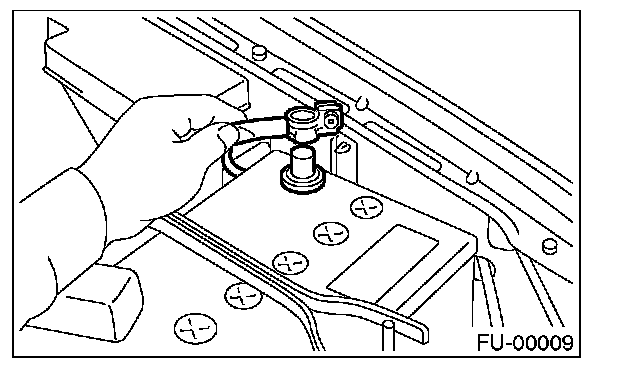 FU-00009