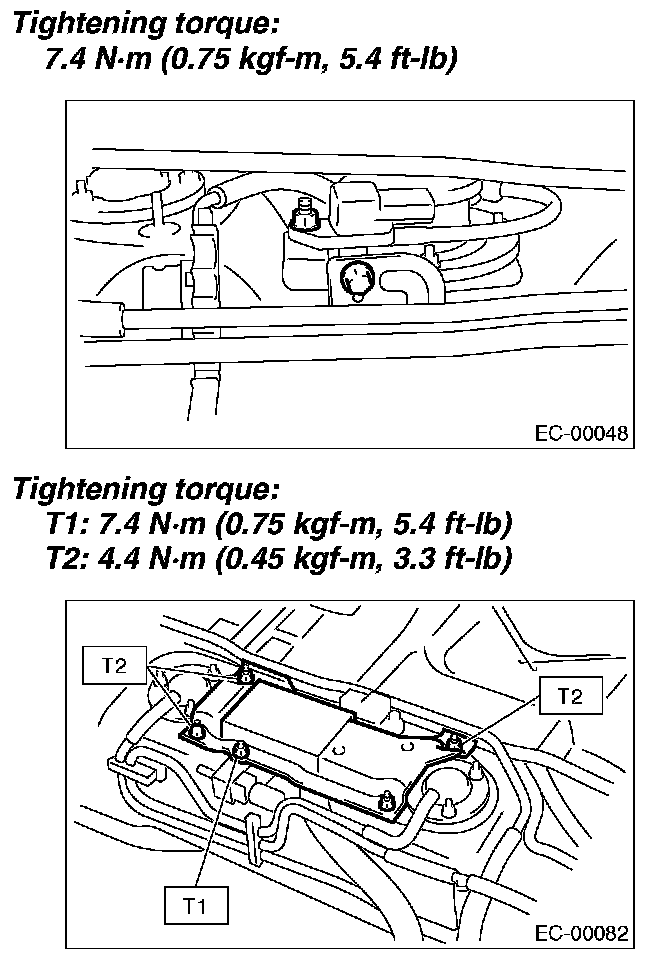 Tightening torque:
7.4 N·m (0.75 kgf-m, 5.4 ft-lb)

EC-00048

Tightening torque:
T1: 7.4 N·m (0.75 kgf-m, 5.4 ft-lb)
T2: 4.4 N·m (0.45 kgf-m, 3.3 ft-lb)

T2

T2

T1

EC-00082