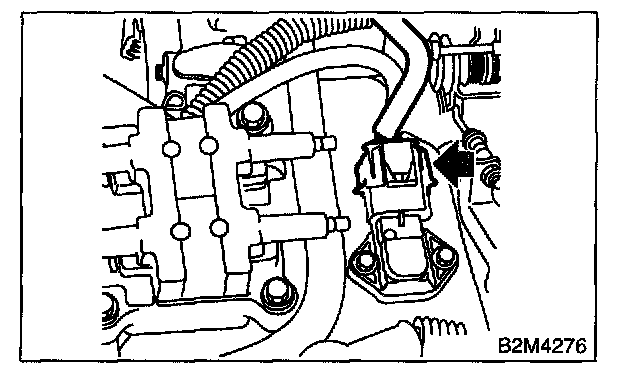 B2M4276