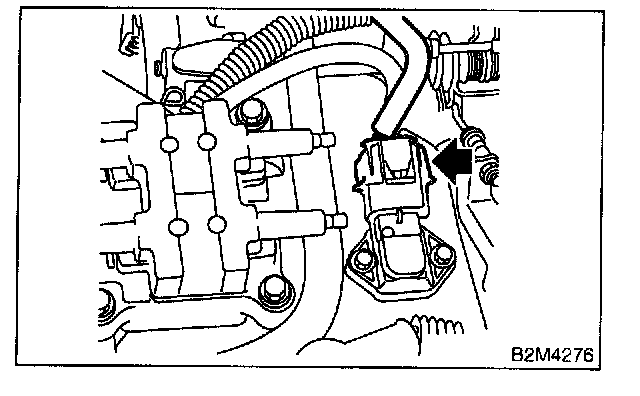 B2M4276