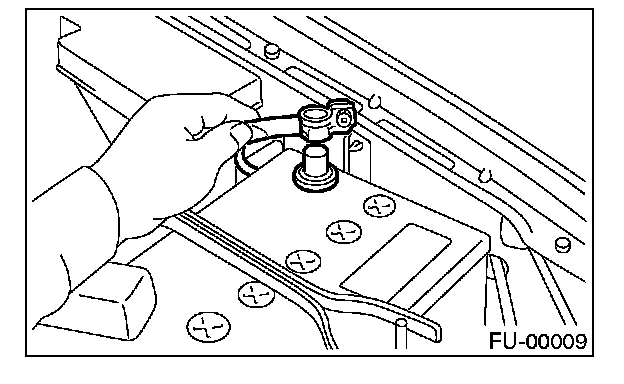 FU-00009