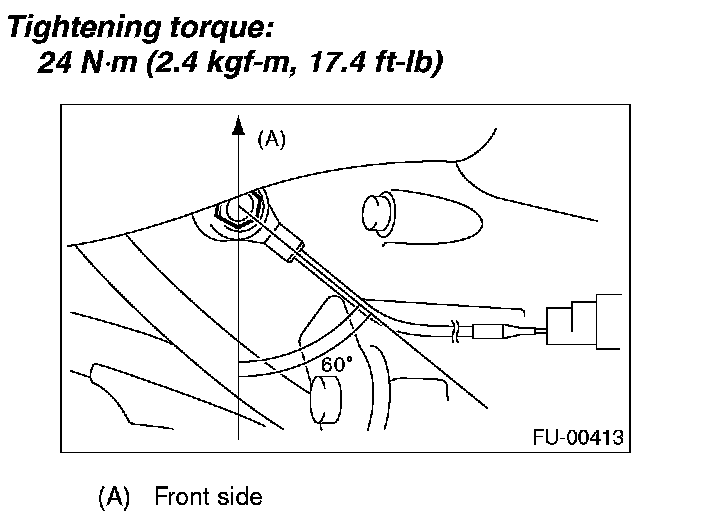 Tightening torque:
24 N·m (2.4 kgf-m, 17.4 ft-lb)

(A)

60°

FU-00413

(A) Front side