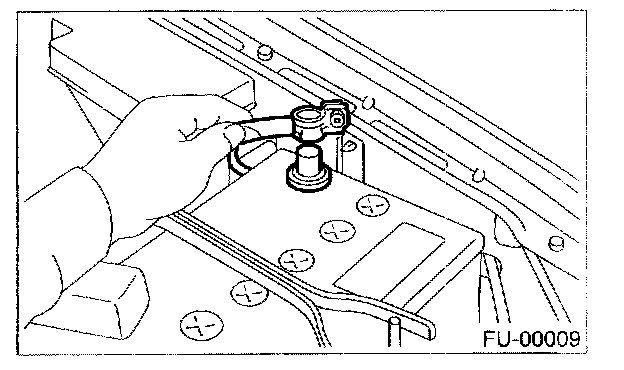 FU-00009