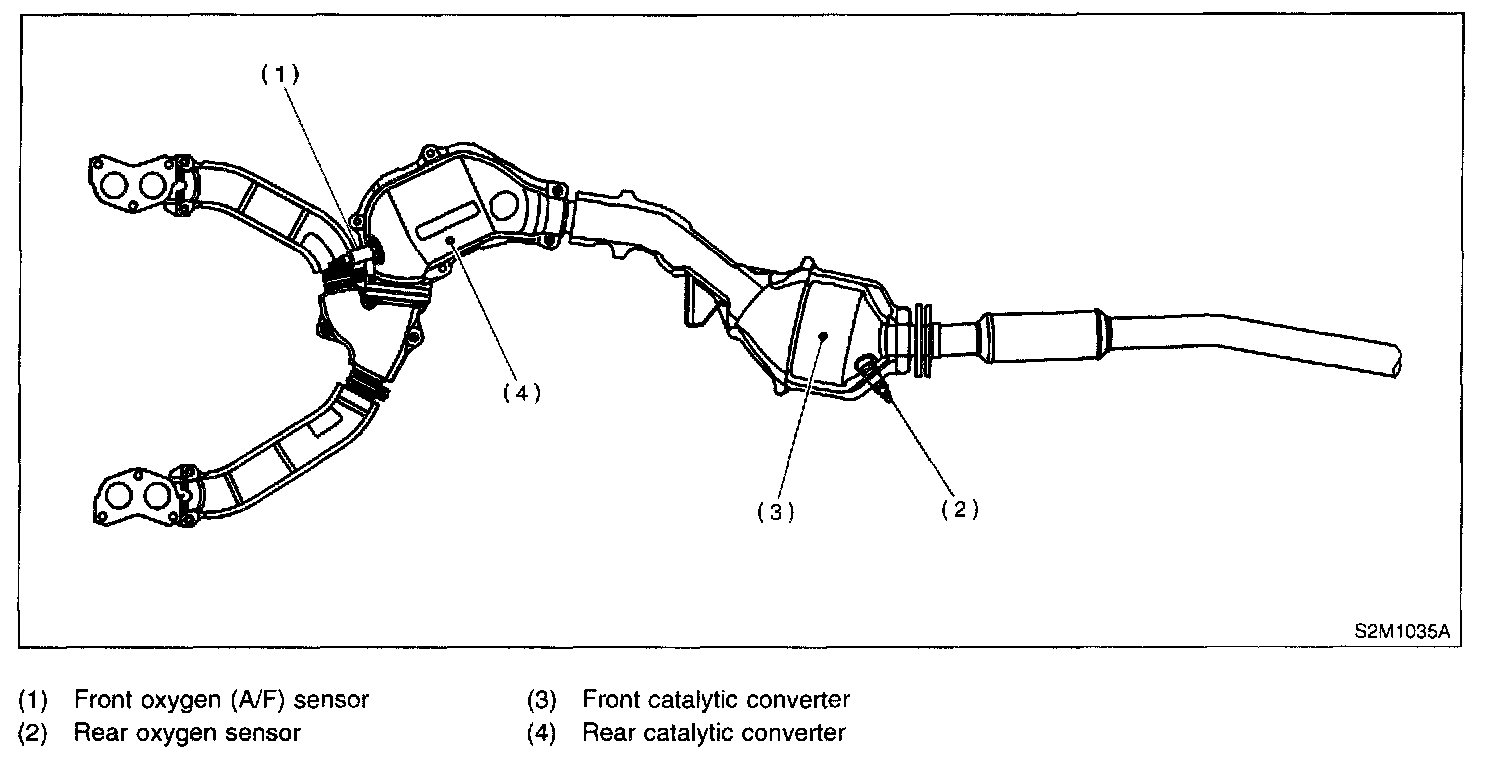 (1)
(4)
(3)
(2)
S2M1035A

(1) Front oxygen (A/F) sensor
(2) Rear oxygen sensor

(3) Front catalytic converter
(4) Rear catalytic converter