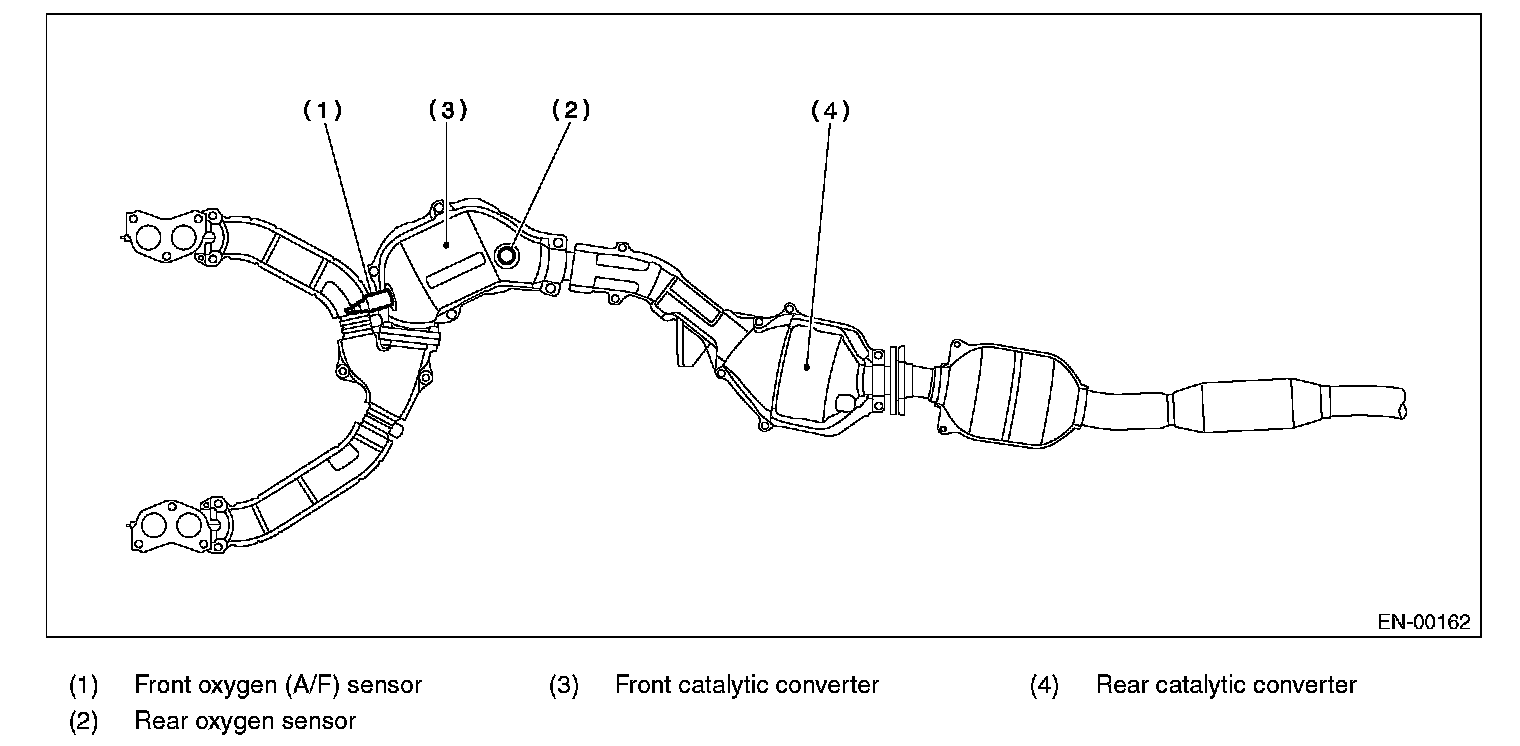 (1)
(3)
(2)
(4)

EN-00162

(1) Front oxygen (A/F) sensor
(2) Rear oxygen sensor
(3) Front catalytic converter
(4) Rear catalytic converter