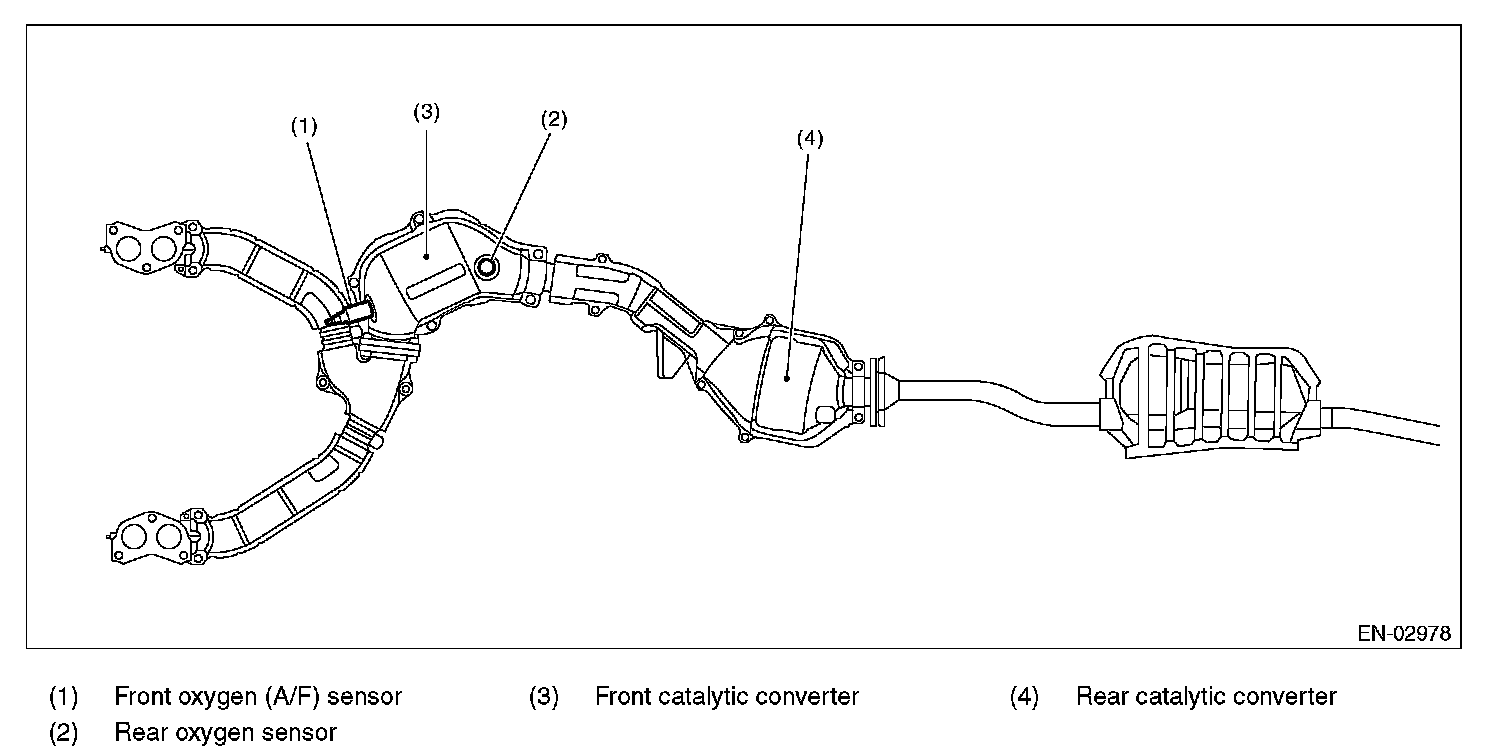 (1)
(3)
(2)
(4)

EN-02978

(1) Front oxygen (A/F) sensor
(2) Rear oxygen sensor
(3) Front catalytic converter
(4) Rear catalytic converter