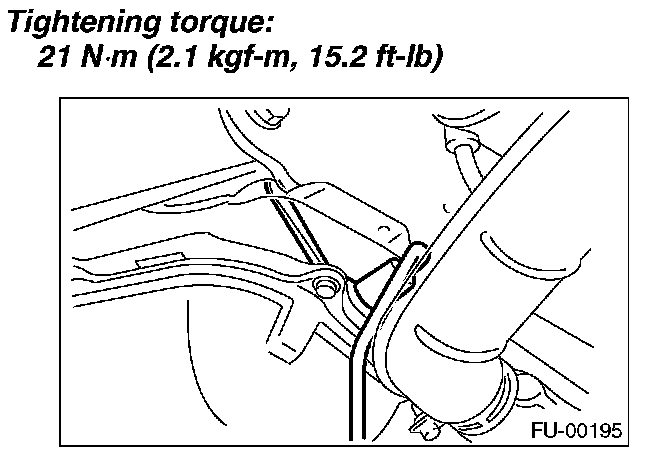 Tightening torque:
21 N·m (2.1 kgf-m, 15.2 ft-lb)

FU-00195