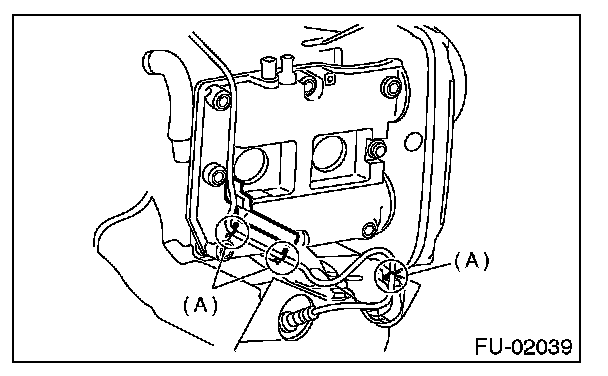 (A)

(A)

FU-02039