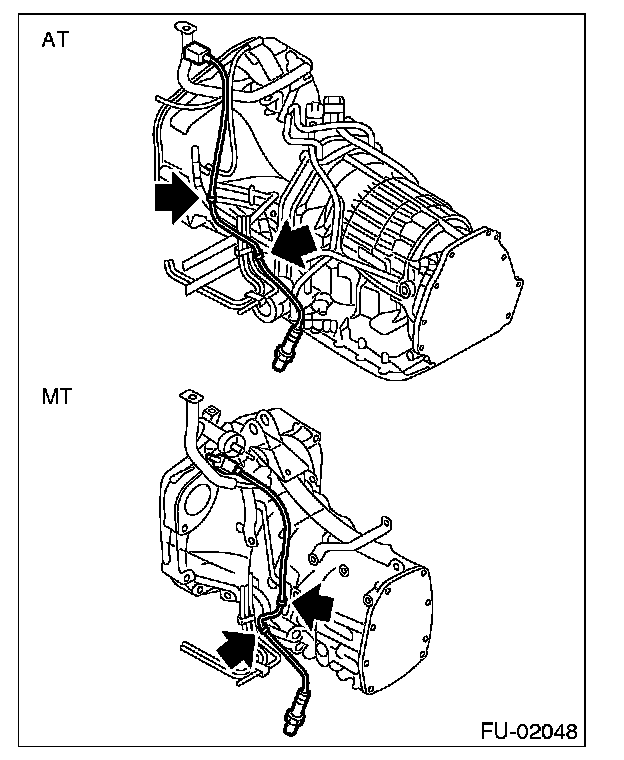 AT

MT

FU-02048