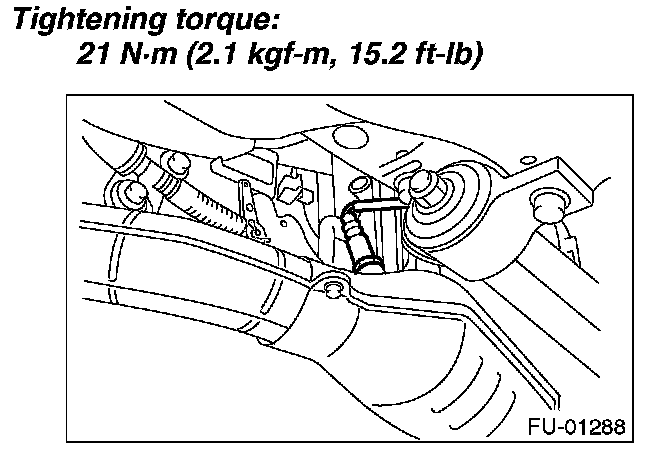 Tightening torque:
21 N·m (2.1 kgf-m, 15.2 ft-lb)

FU-01288