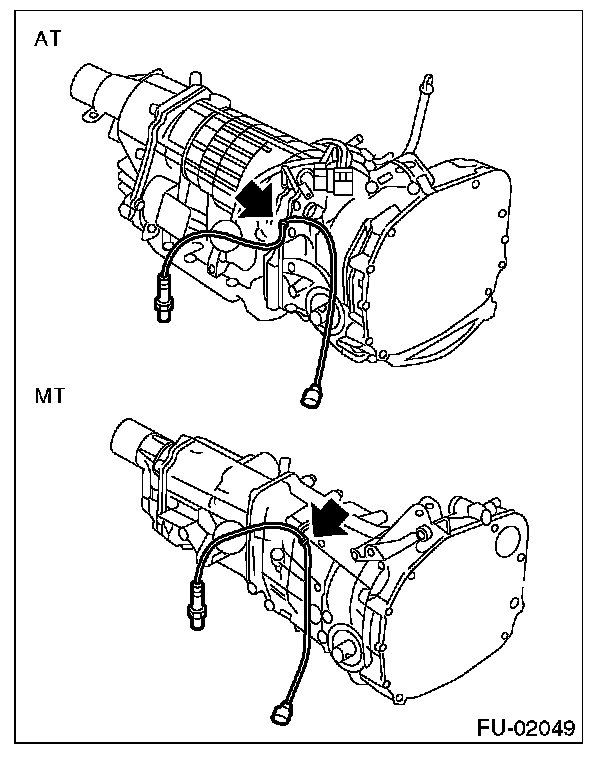 AT

MT

FU-02049