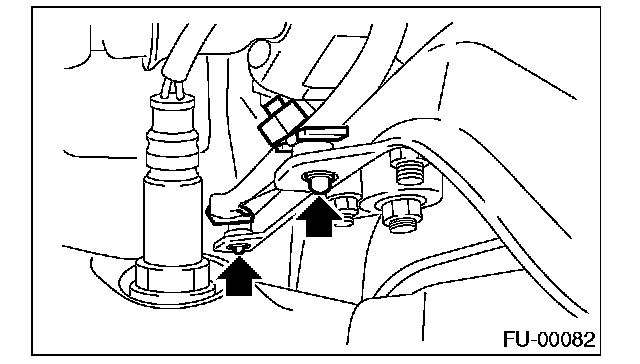 FU-00082