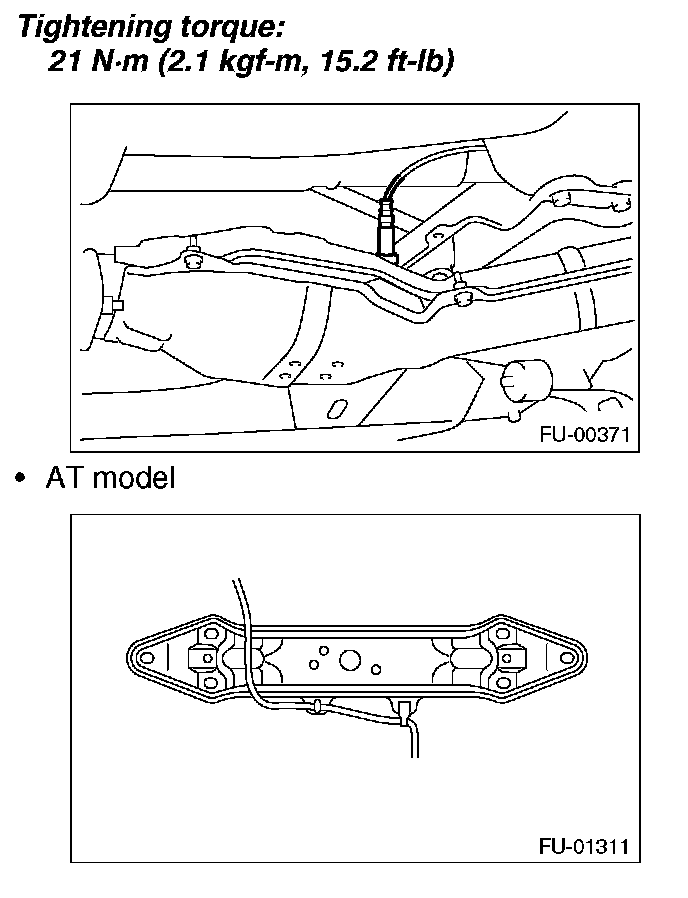 Tightening torque:
21 N·m (2.1 kgf-m, 15.2 ft-lb)

FU-00371

• AT model

FU-01311