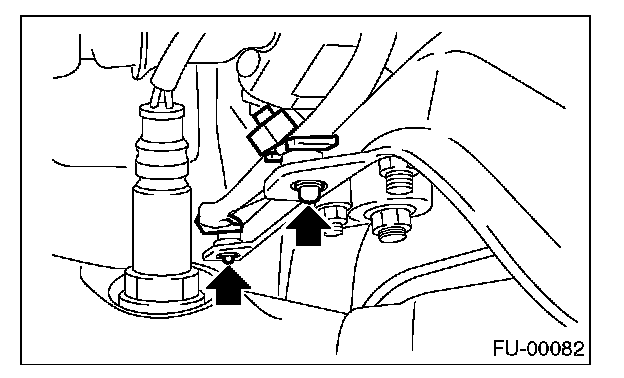 FU-00082