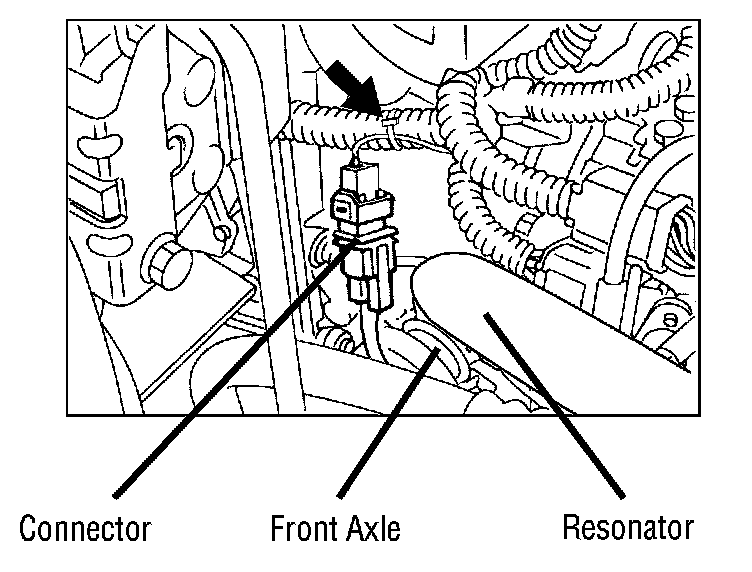 Connector
Front Axle
Resonator