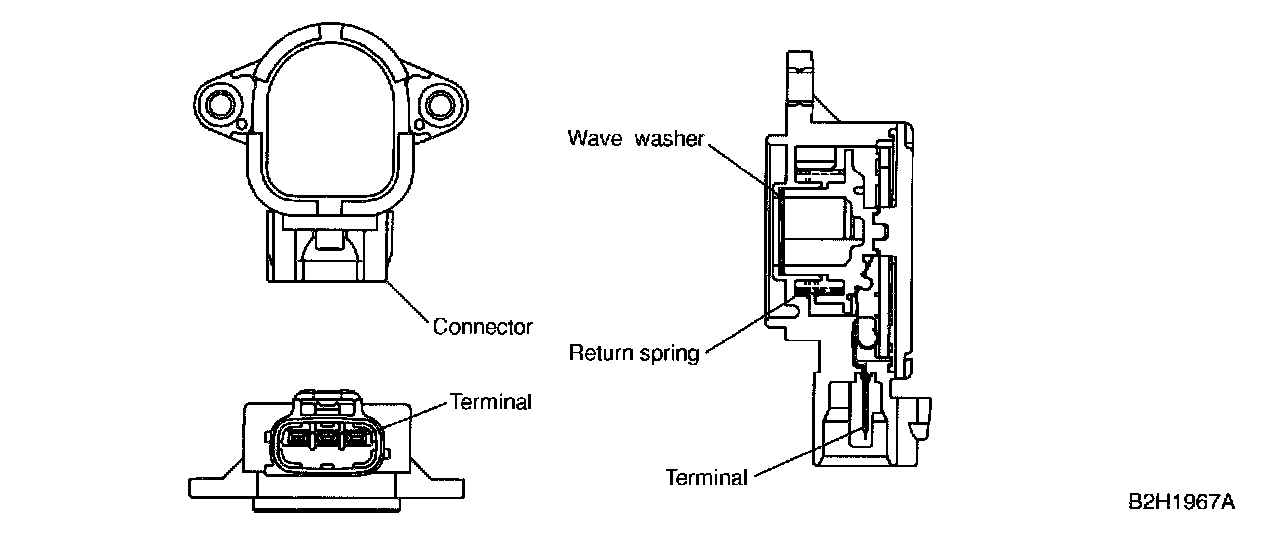 Connector

Terminal

Wave washer

Return spring

Terminal

B2H1967A